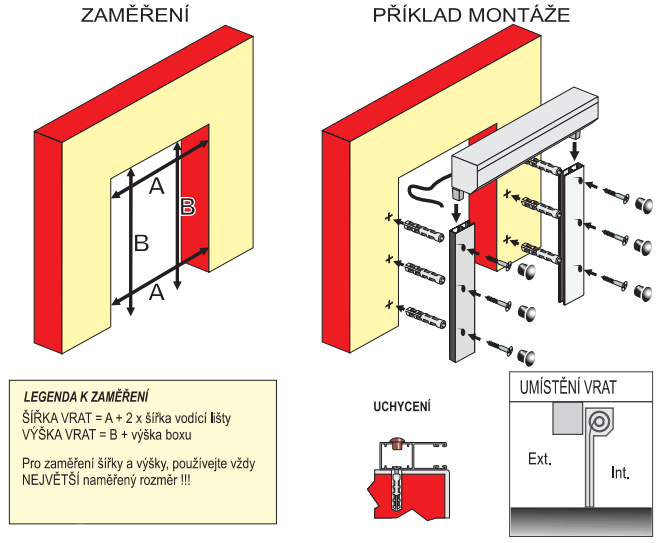 ZAMĚŘENÍ

A

B

B

A

PŘÍKLAD MONTÁŽE

LEGENDA K ZAMĚŘENÍ

ŠÍŘKA VRAT = A + 2 x šířka vodící lišty
VÝŠKA VRAT = B + výška boxu

Pro zaměření šířky a výšky, používejte vždy NEJVĚTŠÍ naměřený rozměr !!!

UCHYCENÍ

UMÍSTĚNÍ VRAT

Ext.

Int.